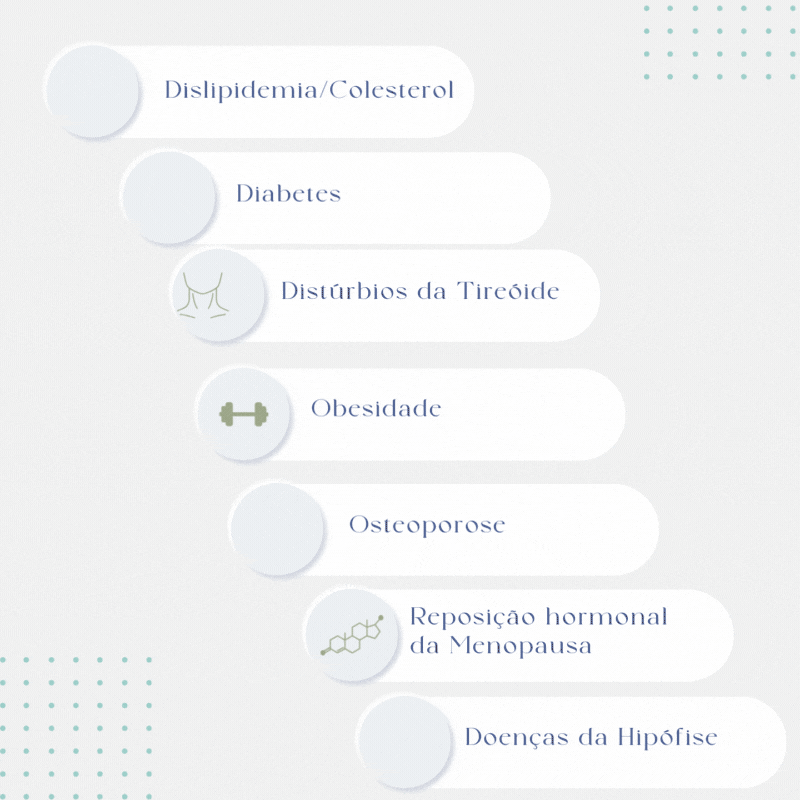 Dislipidemia/Colesterol

Diabetes

Distúrbios da Tireóide

Obesidade

Osteoporose

Reposição hormonal da Menopausa

Doenças da Hipófise